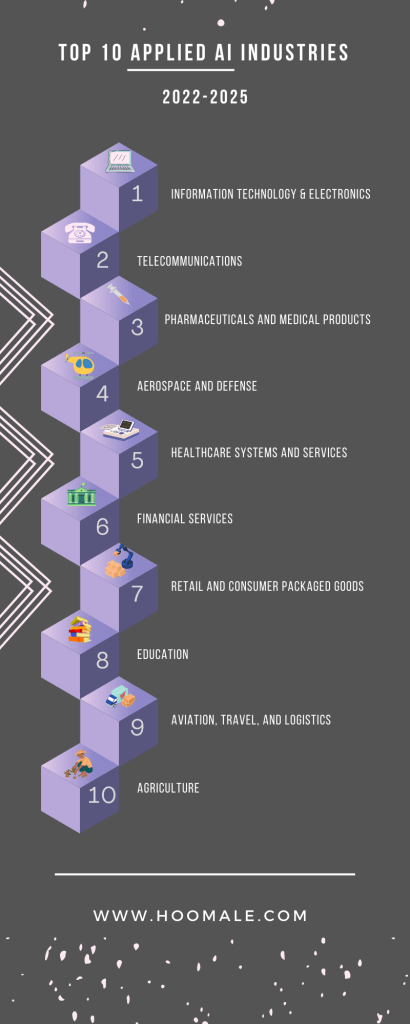 TOP 10 APPLIED AI INDUSTRIES

2022-2025

1 INFORMATION TECHNOLOGY & ELECTRONICS

2 TELECOMMUNICATIONS

3 PHARMACEUTICALS AND MEDICAL PRODUCTS

4 AEROSPACE AND DEFENSE

5 HEALTHCARE SYSTEMS AND SERVICES

6 FINANCIAL SERVICES

7 RETAIL AND CONSUMER PACKAGED GOODS

8 EDUCATION

9 AVIATION, TRAVEL, AND LOGISTICS

10 AGRICULTURE

WWW.HOOMALE.COM